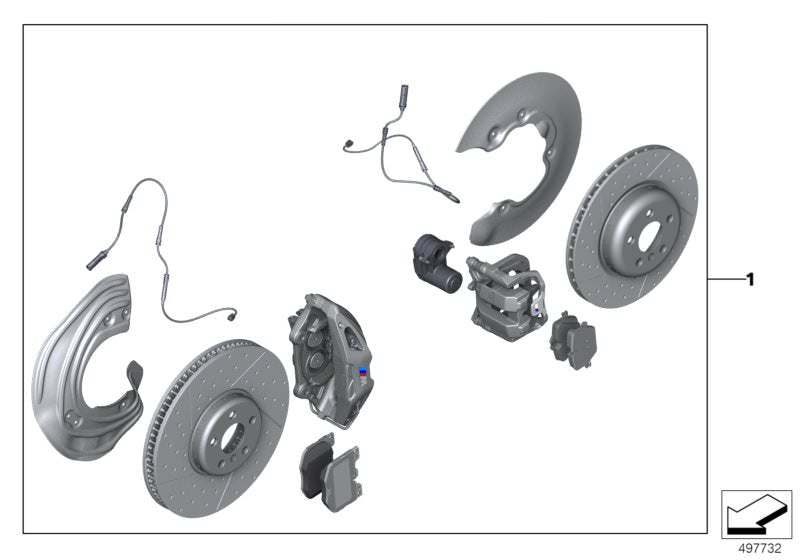 1

497732